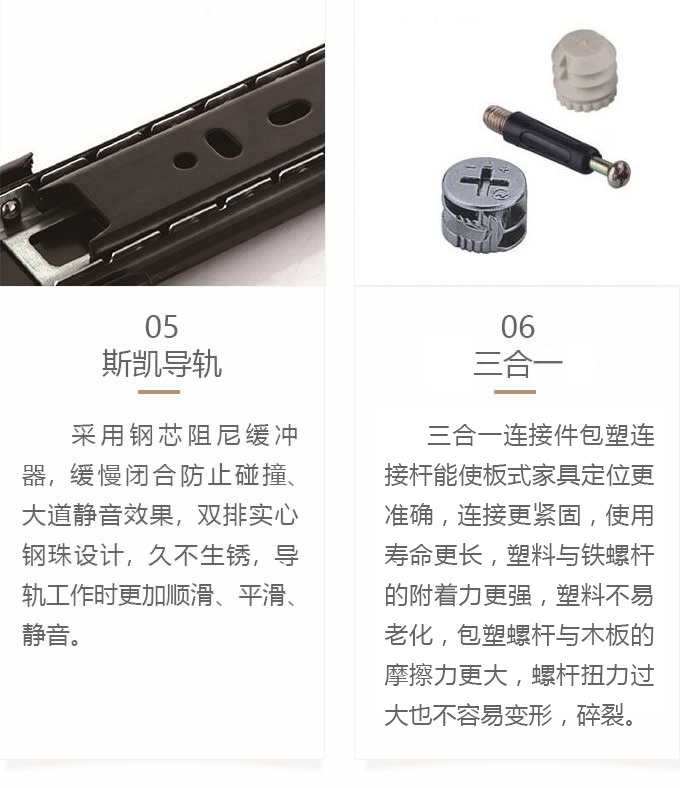 05
斯凯导轨

采用钢芯阻尼缓冲器，缓慢闭合防止碰撞、大道静音效果，双排实心钢珠设计，久不生锈，导轨工作时更加顺滑、平滑、静音。

06
三合一

三合一连接件包塑连接杆能使板式家具定位更准确，连接更紧固，使用寿命更长，塑料与铁螺杆的附着力更强，塑料不易老化，包塑螺杆与木板的摩擦力更大，螺杆扭力过大也不容易变形，碎裂。